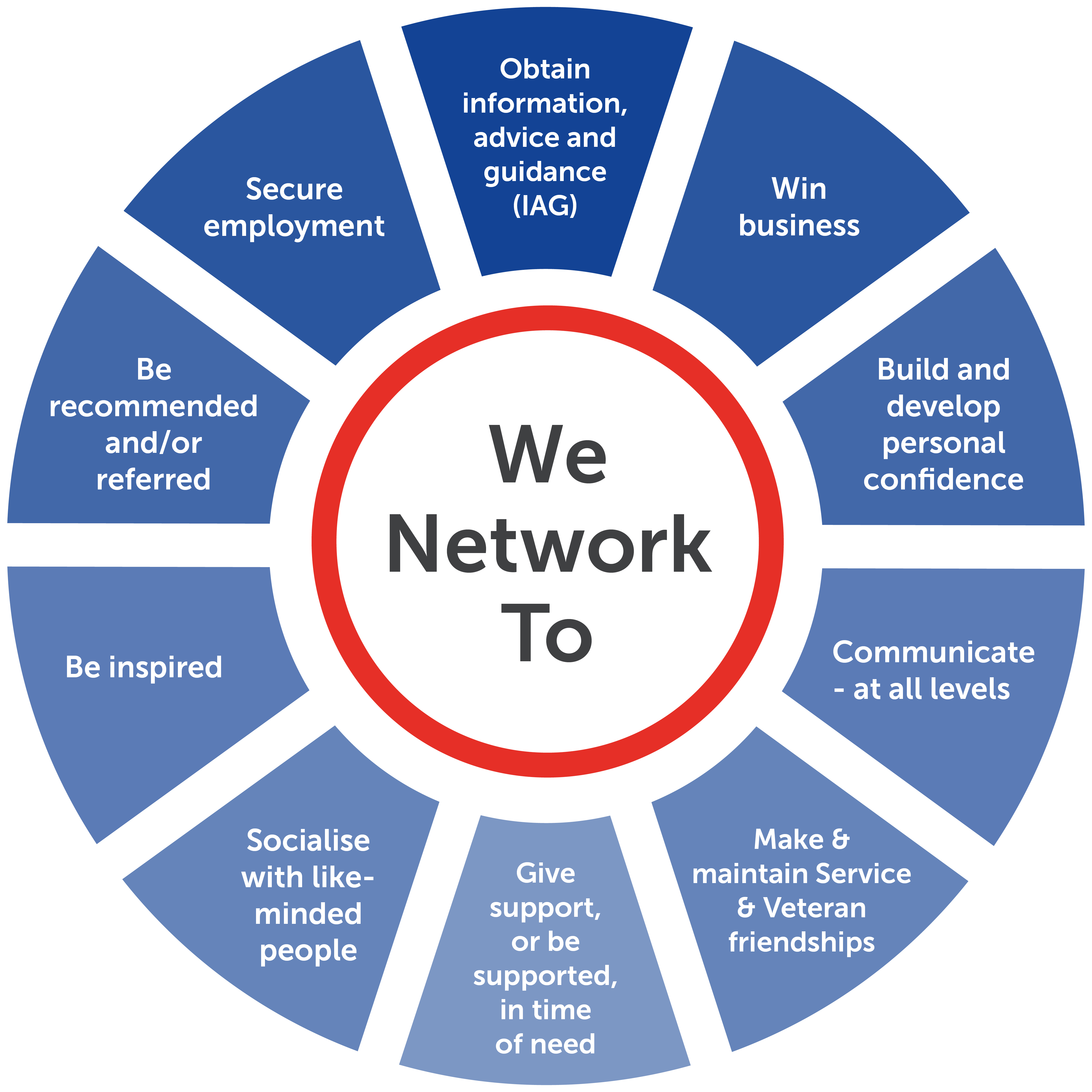 We Network To

Obtain information, advice and guidance (IAG)

Win business

Build and develop personal confidence

Communicate - at all levels

Make & maintain Service & Veteran friendships

Give support, or be supported, in time of need

Socialise with like-minded people

Be inspired

Be recommended and/or referred

Secure employment